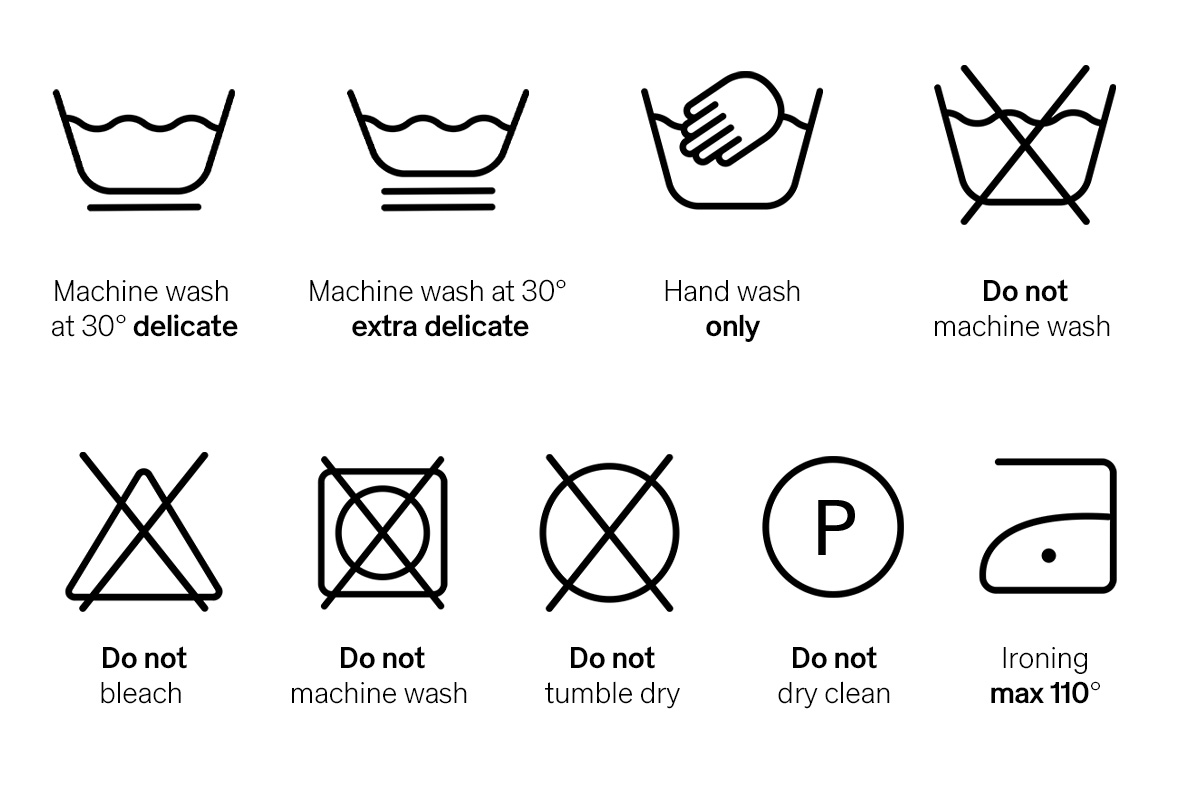 Machine wash at 30° delicate

Machine wash at 30° extra delicate

Hand wash only

Do not machine wash

Do not bleach

Do not machine wash

Do not tumble dry

P

Do not dry clean

Ironing max 110°